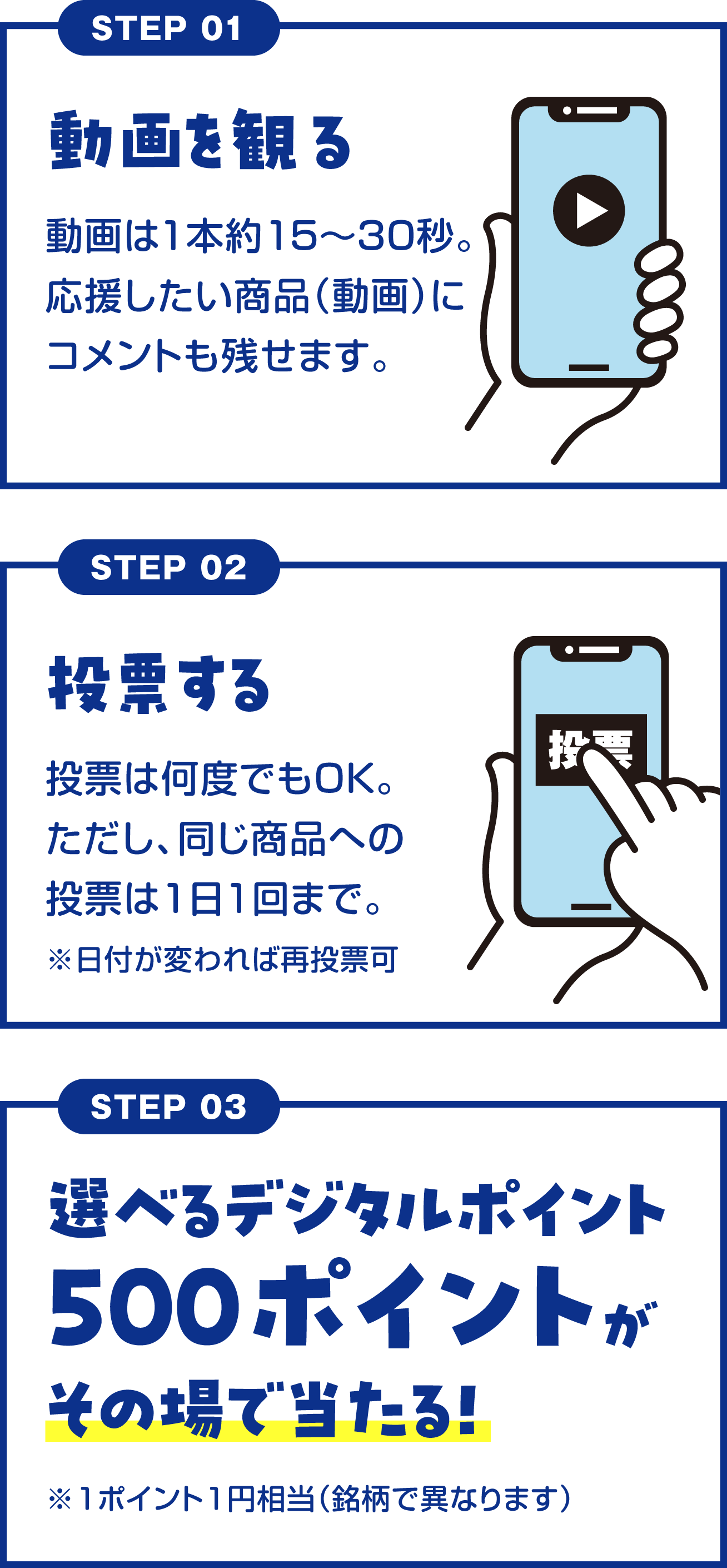 STEP 01

動画を観る

動画は1本約15〜30秒。
応援したい商品（動画）に
コメントも残せます。

STEP 02

投票する

投票は何度でもOK。
ただし、同じ商品への
投票は1日1回まで。
※日付が変われば再投票可

投票

STEP 03

選べるデジタルポイント
500ポイントが
その場で当たる!

※1ポイント1円相当（銘柄で異なります）